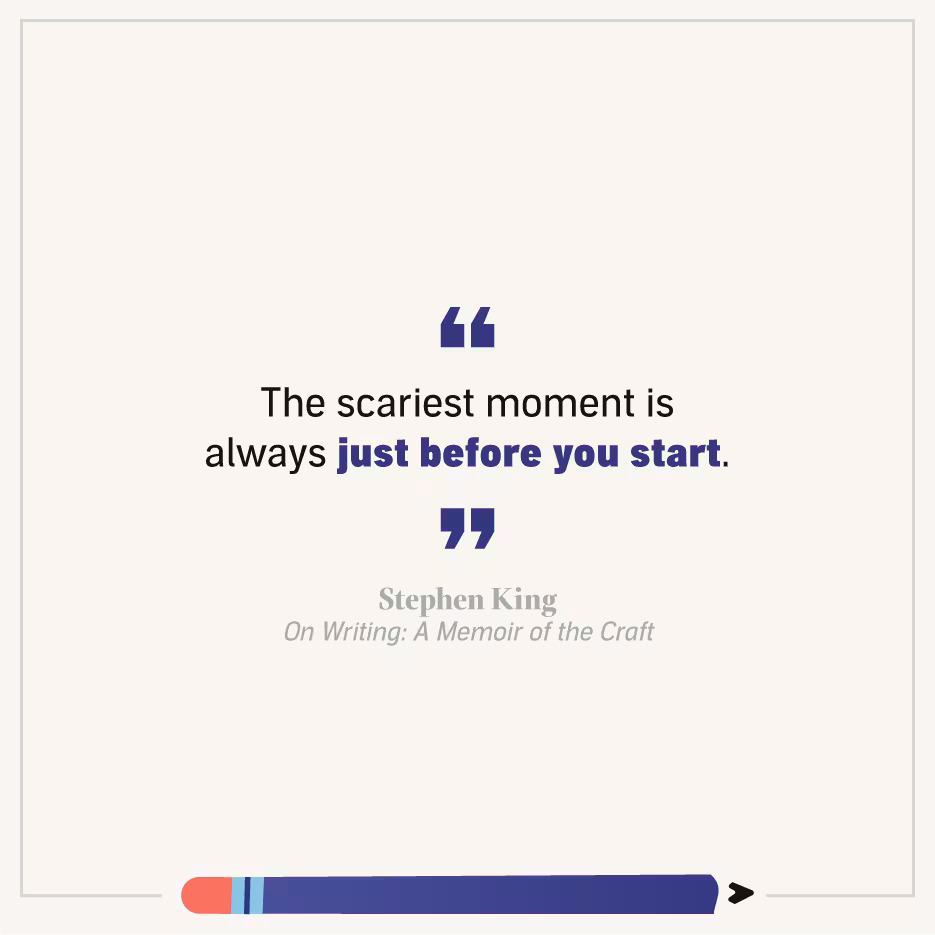 “

The scariest moment is always just before you start.

”

Stephen King
On Writing: A Memoir of the Craft